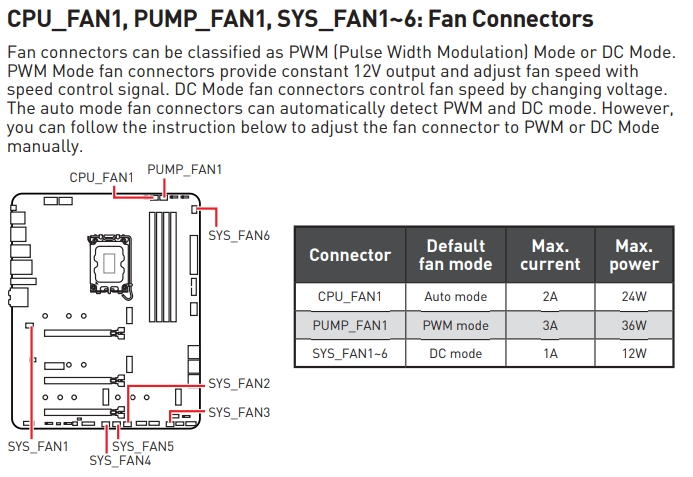 CPU_FAN1, PUMP_FAN1, SYS_FAN1~6: Fan Connectors

Fan connectors can be classified as PWM (Pulse Width Modulation) Mode or DC Mode. PWM Mode fan connectors provide constant 12V output and adjust fan speed with speed control signal. DC Mode fan connectors control fan speed by changing voltage. The auto mode fan connectors can automatically detect PWM and DC mode. However, you can follow the instruction below to adjust the fan connector to PWM or DC Mode manually.

CPU_FAN1
PUMP_FAN1
SYS_FAN6
SYS_FAN2
SYS_FAN3
SYS_FAN1
SYS_FAN5
SYS_FAN4

| Connector | Default fan mode | Max. current | Max. power |
|---|---|---|---|
| CPU_FAN1 | Auto mode | 2A | 24W |
| PUMP_FAN1 | PWM mode | 3A | 36W |
| SYS_FAN1~6 | DC mode | 1A | 12W |